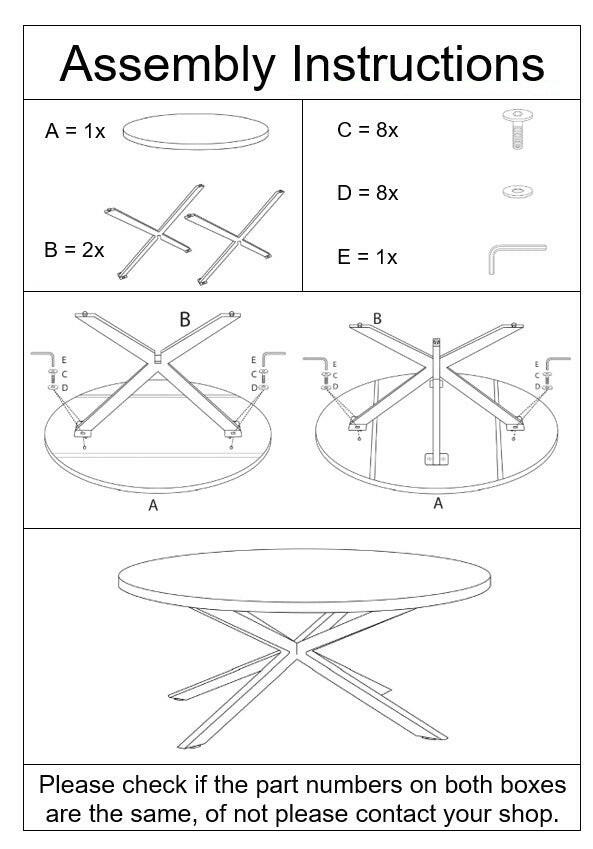 Assembly Instructions

A = 1x

B = 2x

C = 8x

D = 8x

E = 1x

B

E
C
D

E
C
D

A

B

E
C
D

E
C
D

A

Please check if the part numbers on both boxes are the same, of not please contact your shop.